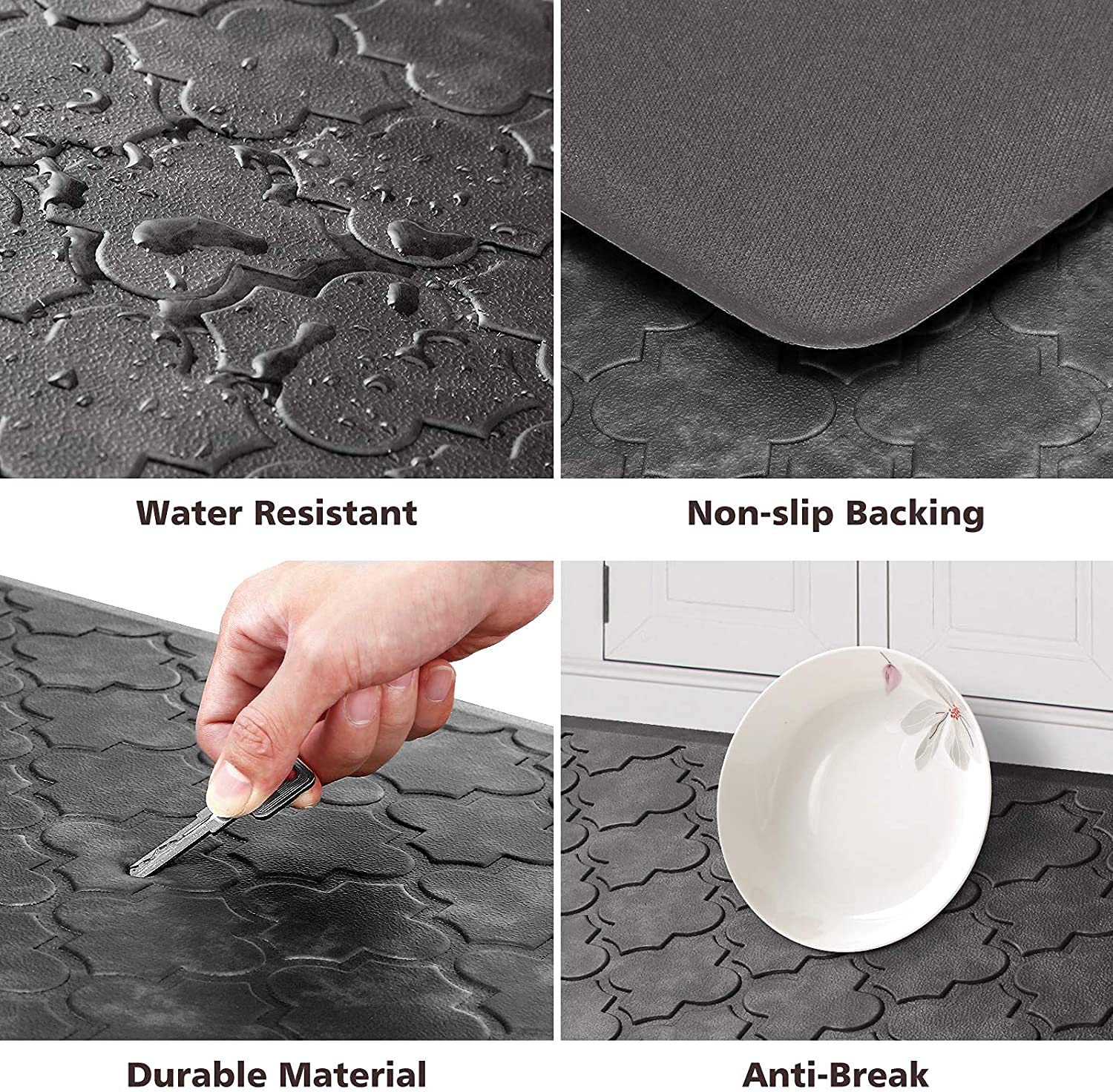 Water Resistant

Non-slip Backing

Durable Material

Anti-Break